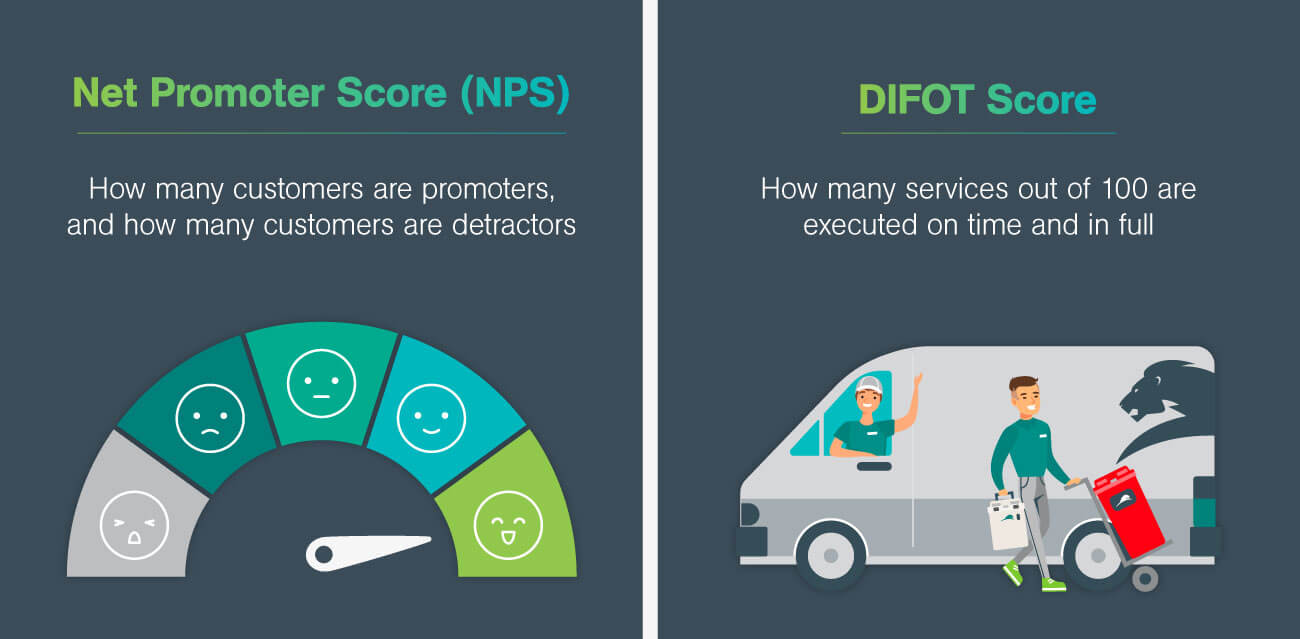 Net Promoter Score (NPS)

How many customers are promoters, and how many customers are detractors

DIFOT Score

How many services out of 100 are executed on time and in full